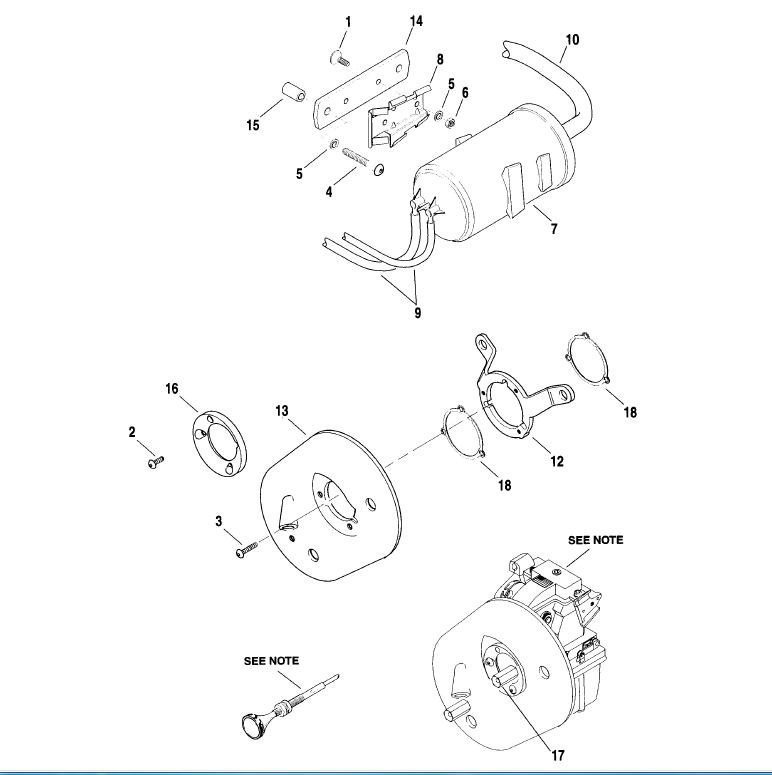 1
14
10
8
5
6
15
5
4
7
9
16
13
18
2
12
18
3
SEE NOTE
SEE NOTE
17